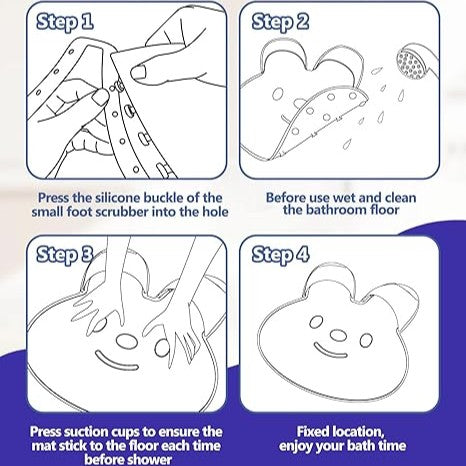 Step 1

Press the silicone buckle of the small foot scrubber into the hole

Step 2

Before use wet and clean the bathroom floor

Step 3

Press suction cups to ensure the mat stick to the floor each time before shower

Step 4

Fixed location, enjoy your bath time