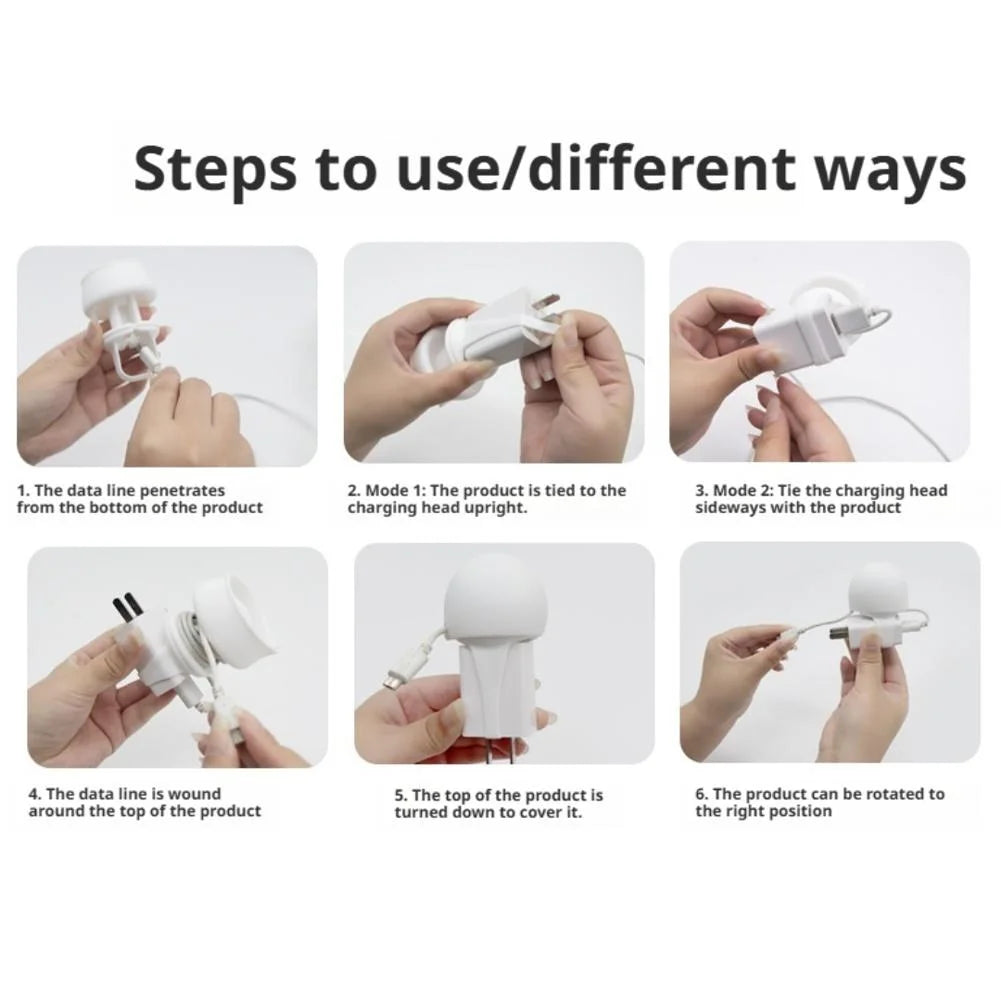 Steps to use/different ways

1. The data line penetrates from the bottom of the product

2. Mode 1: The product is tied to the charging head upright.

3. Mode 2: Tie the charging head sideways with the product

4. The data line is wound around the top of the product

5. The top of the product is turned down to cover it.

6. The product can be rotated to the right position