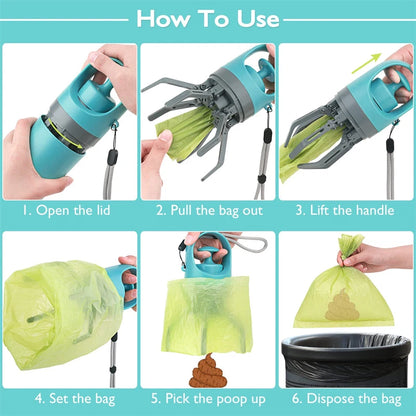 How To Use

1. Open the lid

2. Pull the bag out

3. Lift the handle

4. Set the bag

5. Pick the poop up

6. Dispose the bag